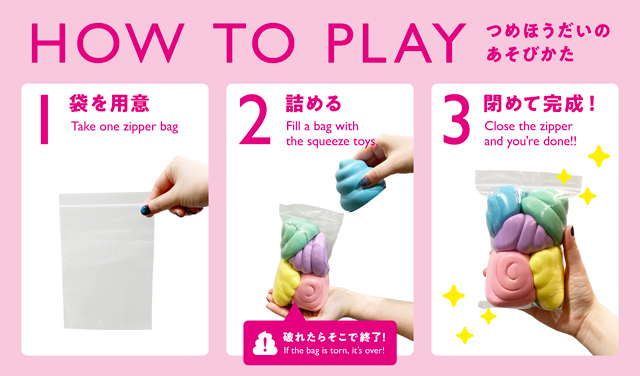 HOW TO PLAY

つめほうだいの あそびかた

1 袋を用意
Take one zipper bag

2 詰める
Fill a bag with the squeeze toys.

破れたらそこで終了!
If the bag is torn, it's over!

3 閉めて完成!
Close the zipper and you're done!!